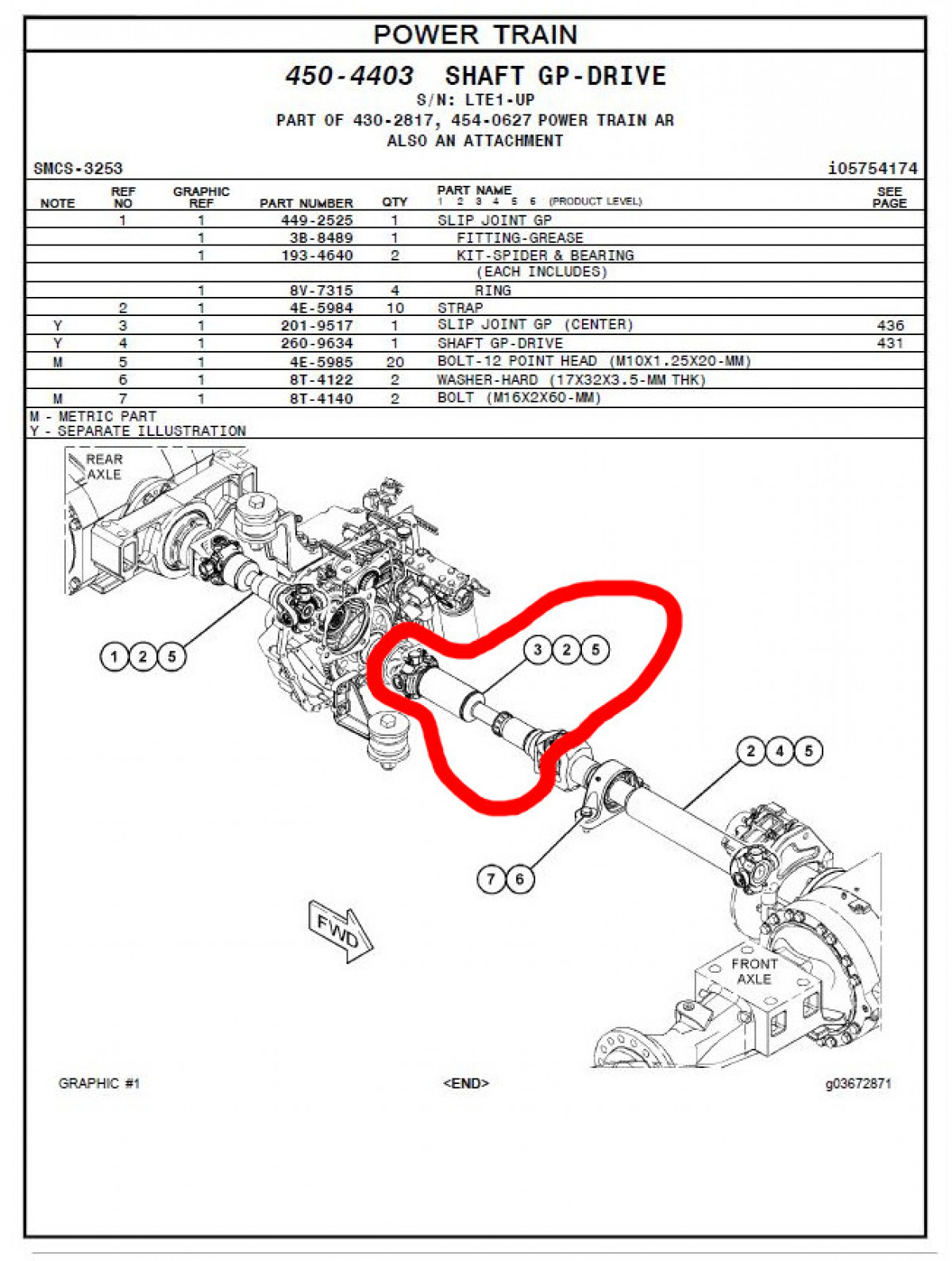 POWER TRAIN

450-4403 SHAFT GP-DRIVE
S/N: LTE1-UP
PART OF 430-2817, 454-0627 POWER TRAIN AR
ALSO AN ATTACHMENT

SMCS-3253 i05754174

| NOTE | REF NO | GRAPHIC REF | PART NUMBER | QTY | PART NAME 1 2 3 4 5 6 (PRODUCT LEVEL) | SEE PAGE |
|---|---|---|---|---|---|---|
| | 1 | 1 | 449-2525 | 1 | SLIP JOINT GP | |
| | | 1 | 3B-8489 | 1 | FITTING-GREASE | |
| | | 1 | 193-4640 | 2 | KIT-SPIDER & BEARING | |
| | | | | | (EACH INCLUDES) | |
| | | 1 | 8V-7315 | 4 | RING | |
| | 2 | 1 | 4E-5984 | 10 | STRAP | |
| Y | 3 | 1 | 201-9517 | 1 | SLIP JOINT GP (CENTER) | 436 |
| Y | 4 | 1 | 260-9634 | 1 | SHAFT GP-DRIVE | 431 |
| M | 5 | 1 | 4E-5985 | 20 | BOLT-12 POINT HEAD (M10X1.25X20-MM) | |
| | 6 | 1 | 8T-4122 | 2 | WASHER-HARD (17X32X3.5-MM THK) | |
| M | 7 | 1 | 8T-4140 | 2 | BOLT (M16X2X60-MM) | |

M - METRIC PART
Y - SEPARATE ILLUSTRATION

REAR AXLE
1 2 5
3 2 5
2 4 5
7 6
FWD
FRONT AXLE

GRAPHIC #1 <END> g03672871